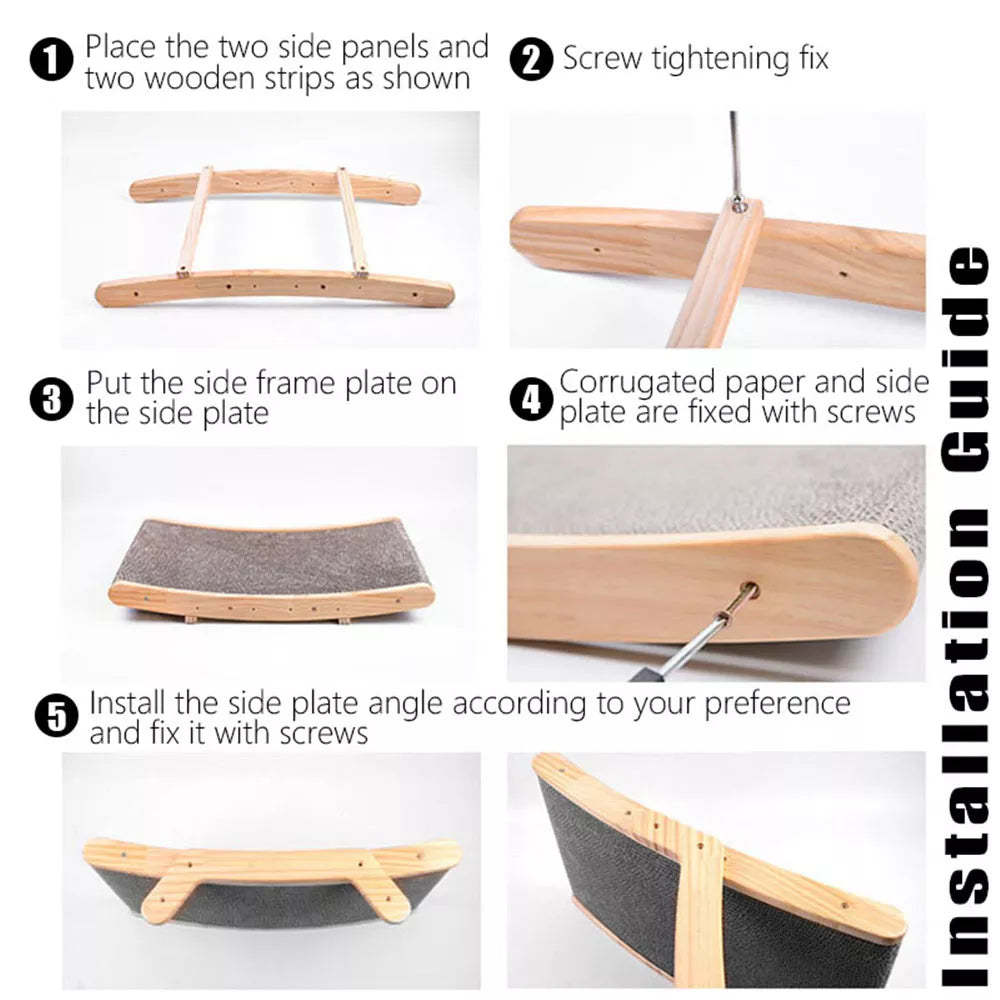 1 Place the two side panels and two wooden strips as shown

2 Screw tightening fix

3 Put the side frame plate on the side plate

4 Corrugated paper and side plate are fixed with screws

5 Install the side plate angle according to your preference and fix it with screws

Installation Guide